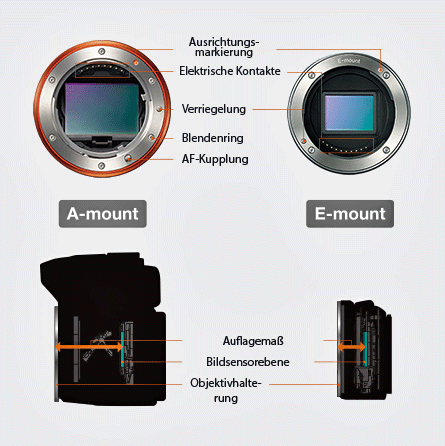 Ausrichtungsmarkierung

Elektrische Kontakte

Verriegelung

Blendenring

AF-Kupplung

E-mount

A-mount

E-mount

Auflagemaß

Bildsensorebene

Objektivhalterung